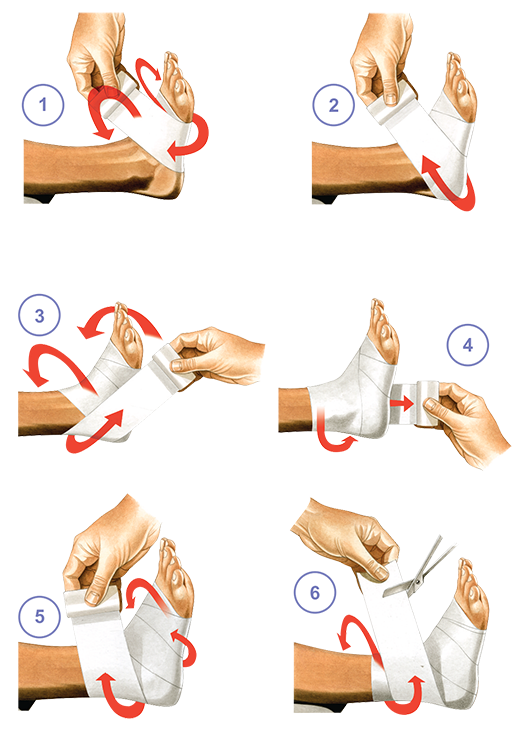 1

2

3

4

5

6